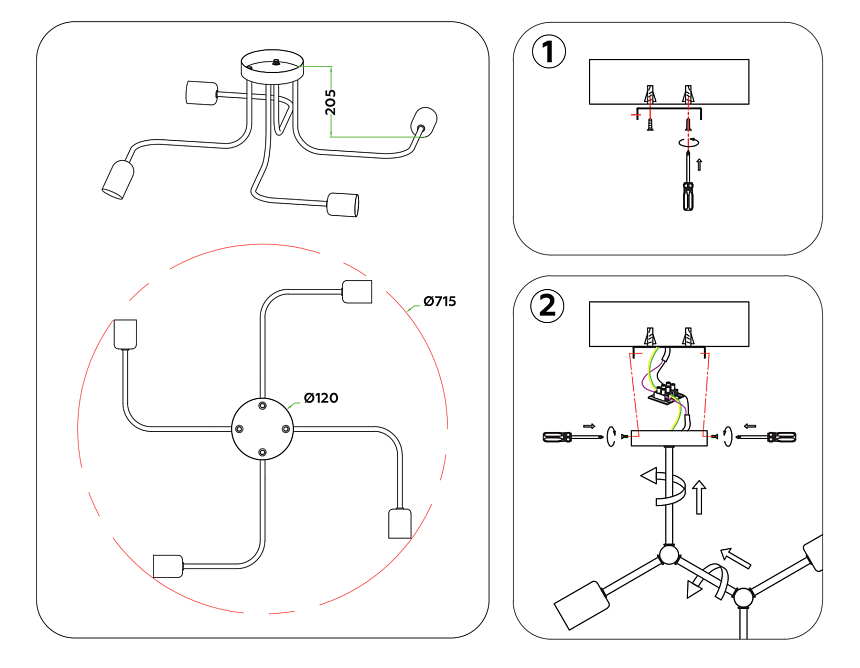 205

Ø715

Ø120

1

2